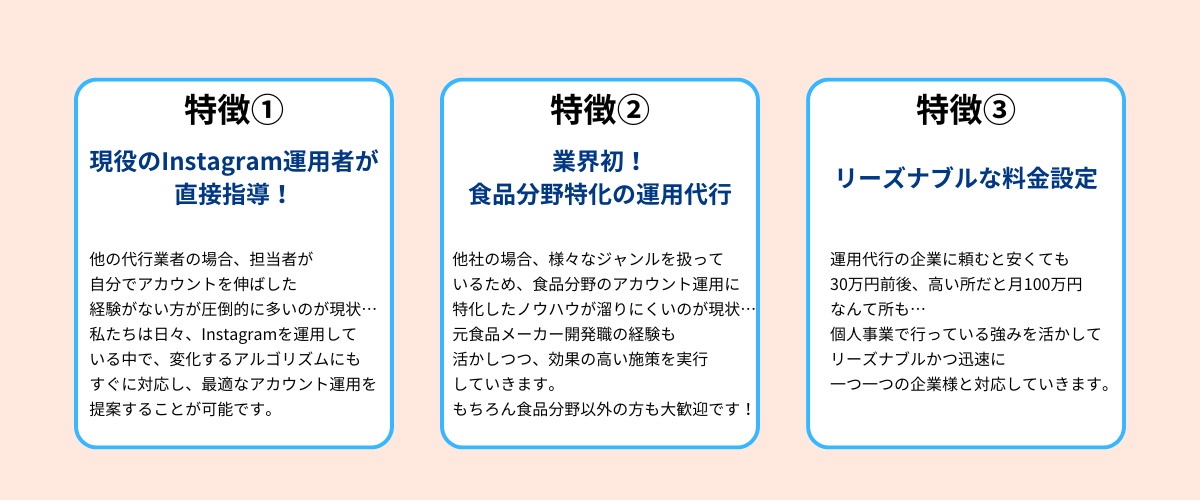 特徴①

現役のInstagram運用者が直接指導！

他の代行業者の場合、担当者が自分でアカウントを伸ばした経験がない方が圧倒的に多いのが現状…私たちは日々、Instagramを運用している中で、変化するアルゴリズムにもすぐに対応し、最適なアカウント運用を提案することが可能です。

特徴②

業界初！
食品分野特化の運用代行

他社の場合、様々なジャンルを扱っているため、食品分野のアカウント運用に特化したノウハウが溜りにくいのが現状…元食品メーカー開発職の経験も活かしつつ、効果の高い施策を実行していきます。
もちろん食品分野以外の方も大歓迎です！

特徴③

リーズナブルな料金設定

運用代行の企業に頼むと安くても30万円前後、高い所だと月100万円なんて所も…
個人事業で行っている強みを活かしてリーズナブルかつ迅速に一つ一つの企業様と対応していきます。